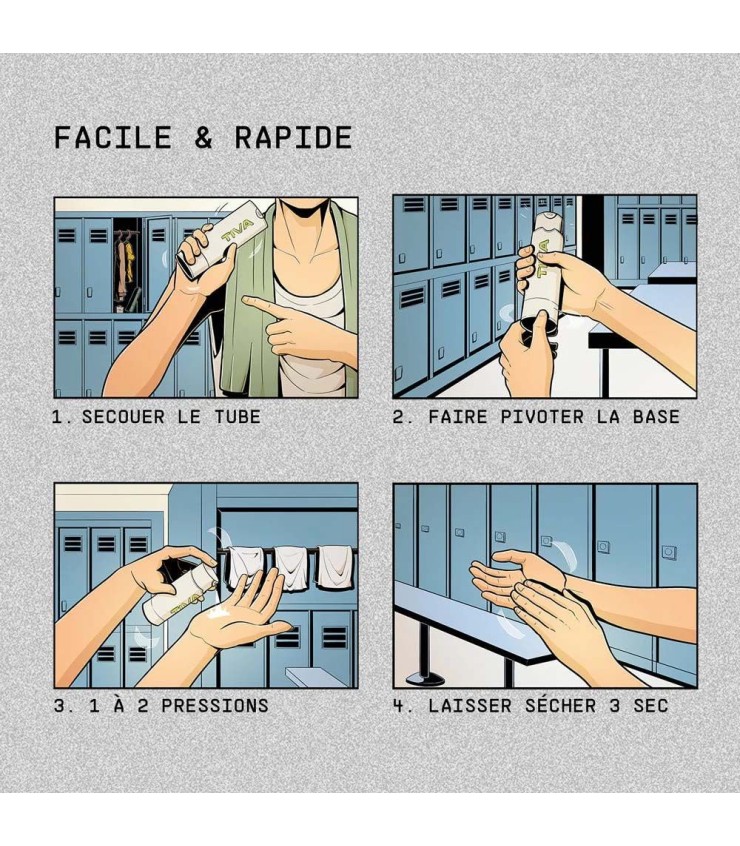 FACILE & RAPIDE

TIVA

1. SECOUER LE TUBE

TIVA

2. FAIRE PIVOTER LA BASE

TIVA

3. 1 À 2 PRESSIONS

4. LAISSER SÉCHER 3 SEC